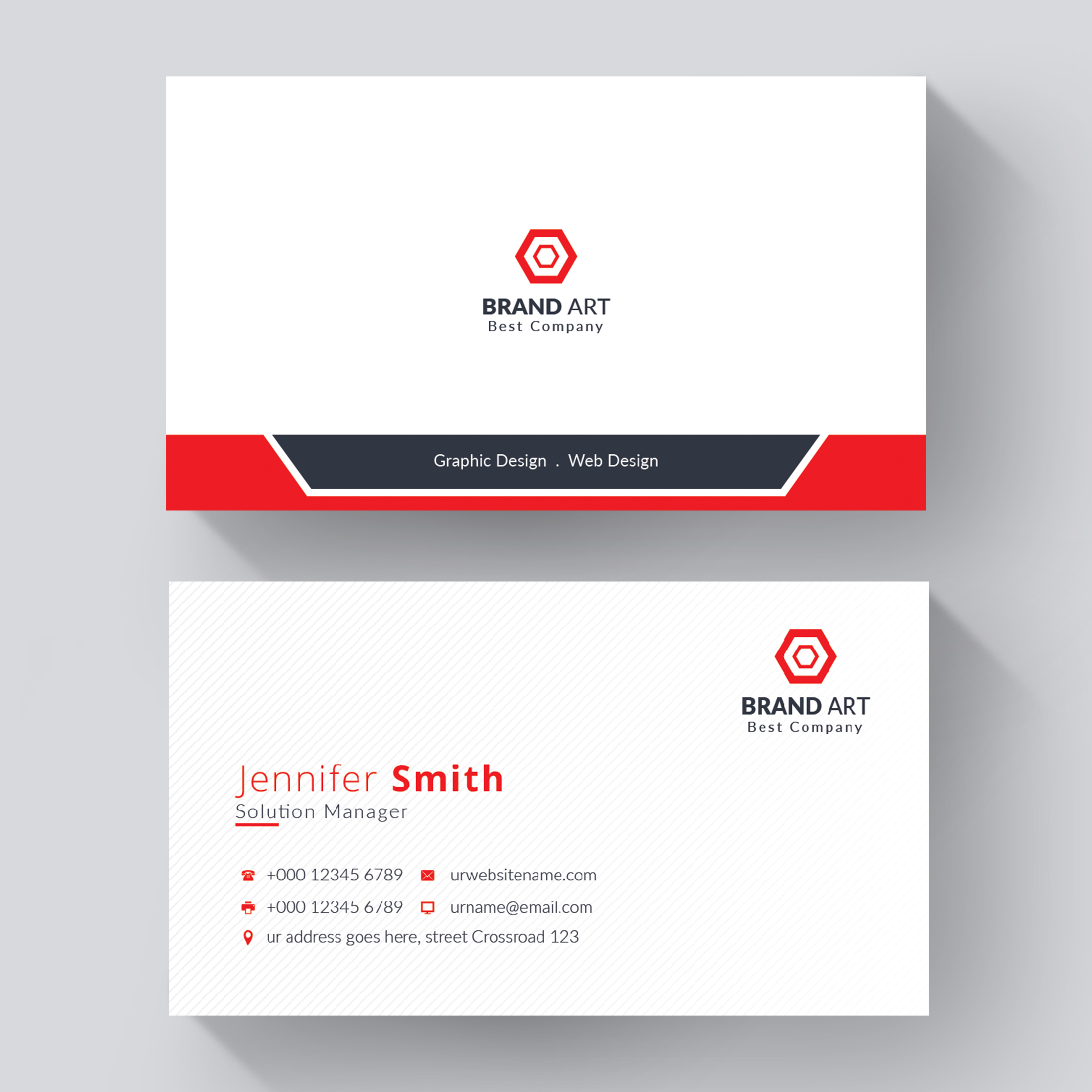 BRAND ART
Best Company

Graphic Design . Web Design

BRAND ART
Best Company

Jennifer Smith
Solution Manager

+000 12345 6789 urwebsitename.com
+000 12345 6789 urname@email.com
ur address goes here, street Crossroad 123